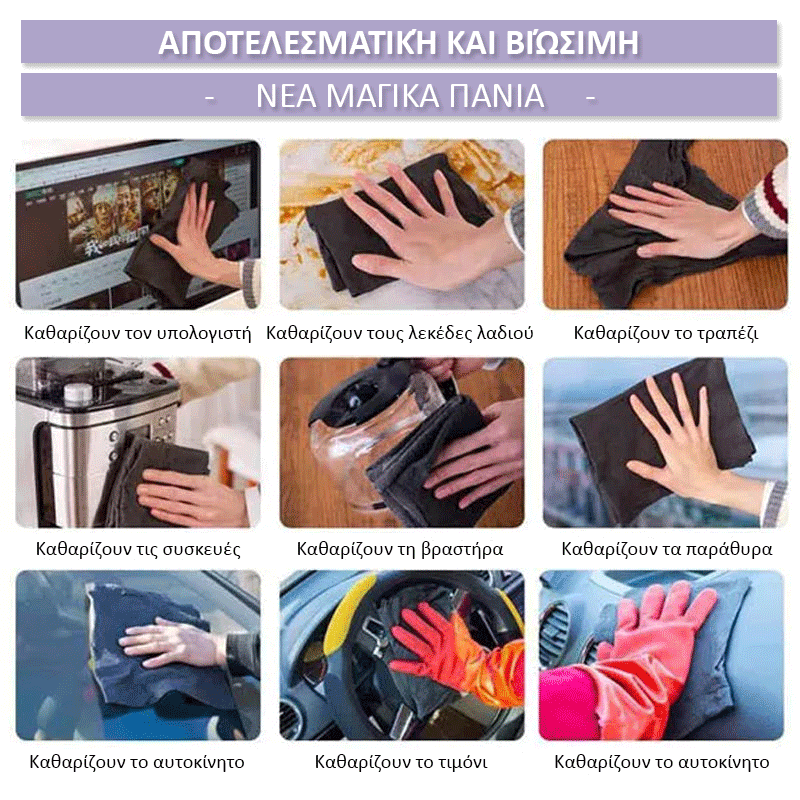 ΑΠΟΤΕΛΕΣΜΑΤΙΚΉ ΚΑΙ ΒΙΏΣΙΜΗ

- ΝΕΑ ΜΑΓΙΚΑ ΠΑΝΙΑ -

Καθαρίζουν τον υπολογιστή

Καθαρίζουν τους λεκέδες λαδιού

Καθαρίζουν το τραπέζι

Καθαρίζουν τις συσκευές

Καθαρίζουν τη βραστήρα

Καθαρίζουν τα παράθυρα

Καθαρίζουν το αυτοκίνητο

Καθαρίζουν το τιμόνι

Καθαρίζουν το αυτοκίνητο